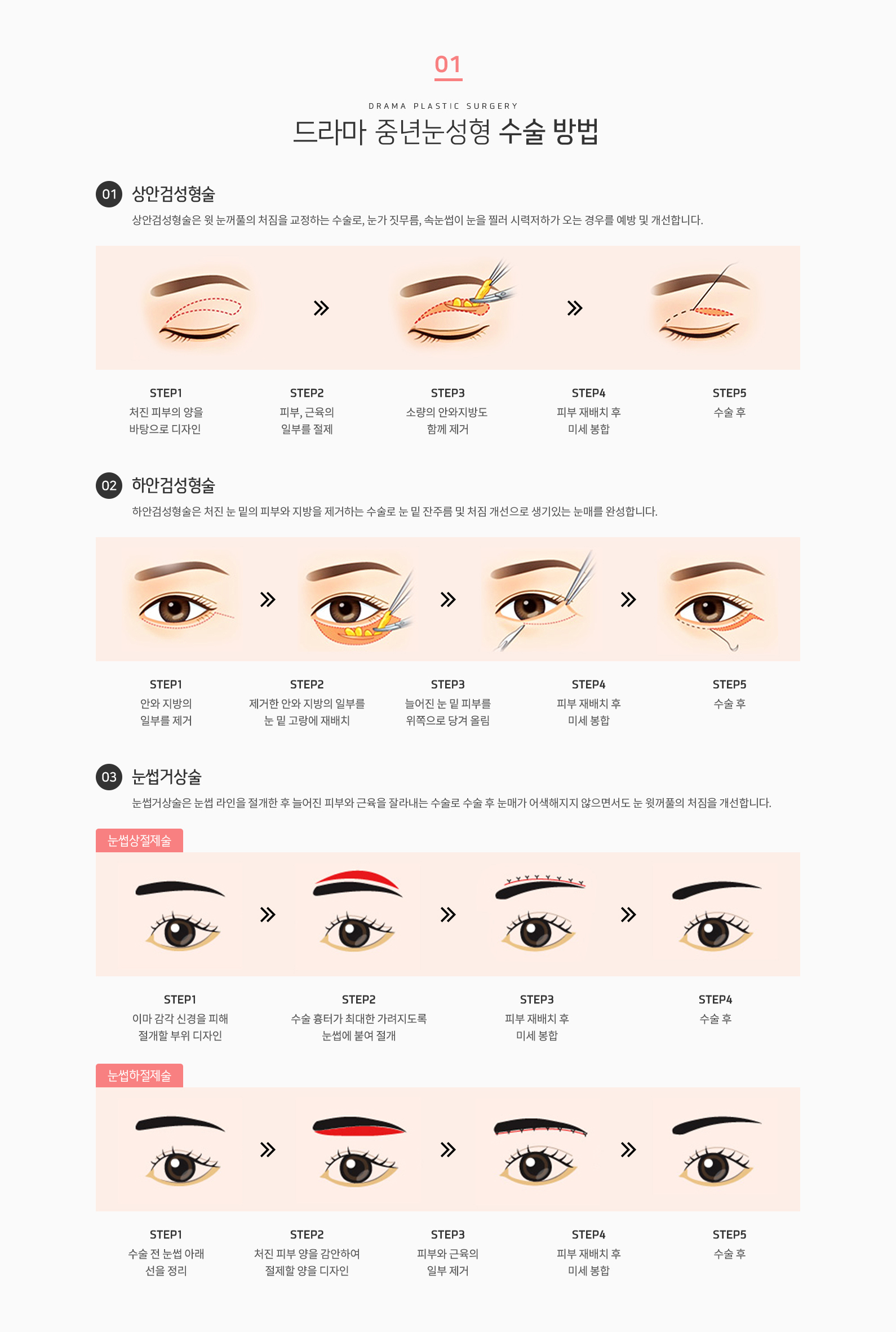 01

DRAMA PLASTIC SURGERY

드라마 중년눈성형 수술 방법

01 상안검성형술

상안검성형술은 윗 눈꺼풀의 처짐을 교정하는 수술로, 눈가 짓무름, 속눈썹이 눈을 찔러 시력저하가 오는 경우를 예방 및 개선합니다.

STEP1
처진 피부의 양을 바탕으로 디자인

STEP2
피부, 근육의 일부를 절제

STEP3
소량의 안와지방도 함께 제거

STEP4
피부 재배치 후 미세 봉합

STEP5
수술 후

02 하안검성형술

하안검성형술은 처진 눈 밑의 피부와 지방을 제거하는 수술로 눈 밑 잔주름 및 처짐 개선으로 생기있는 눈매를 완성합니다.

STEP1
안와 지방의 일부를 제거

STEP2
제거한 안와 지방의 일부를 눈 밑 고랑에 재배치

STEP3
늘어진 눈 밑 피부를 위쪽으로 당겨 올림

STEP4
피부 재배치 후 미세 봉합

STEP5
수술 후

03 눈썹거상술

눈썹거상술은 눈썹 라인을 절개한 후 늘어진 피부와 근육을 잘라내는 수술로 수술 후 눈매가 어색해지지 않으면서도 눈 윗꺼풀의 처짐을 개선합니다.

눈썹상절제술

STEP1
이마 감각 신경을 피해 절개할 부위 디자인

STEP2
수술 흉터가 최대한 가려지도록 눈썹에 붙여 절개

STEP3
피부 재배치 후 미세 봉합

STEP4
수술 후

눈썹하절제술

STEP1
수술 전 눈썹 아래 선을 정리

STEP2
처진 피부 양을 감안하여 절제할 양을 디자인

STEP3
피부와 근육의 일부 제거

STEP4
피부 재배치 후 미세 봉합

STEP5
수술 후